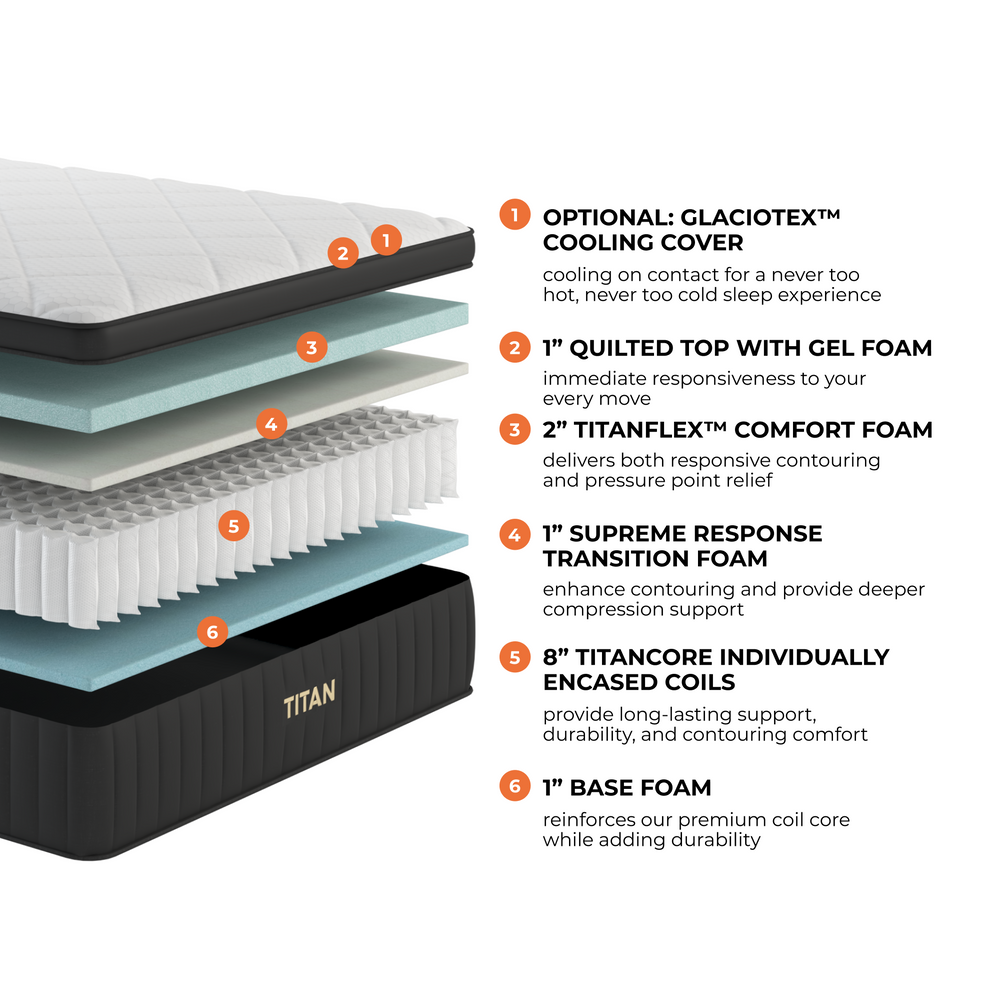 2 1

3

4

5

6

TITAN

1 OPTIONAL: GLACIOTEX™ COOLING COVER

cooling on contact for a never too hot, never too cold sleep experience

2 1” QUILTED TOP WITH GEL FOAM

immediate responsiveness to your every move

3 2” TITANFLEX™ COMFORT FOAM

delivers both responsive contouring and pressure point relief

4 1” SUPREME RESPONSE TRANSITION FOAM

enhance contouring and provide deeper compression support

5 8” TITANCORE INDIVIDUALLY ENCASED COILS

provide long-lasting support, durability, and contouring comfort

6 1” BASE FOAM

reinforces our premium coil core while adding durability