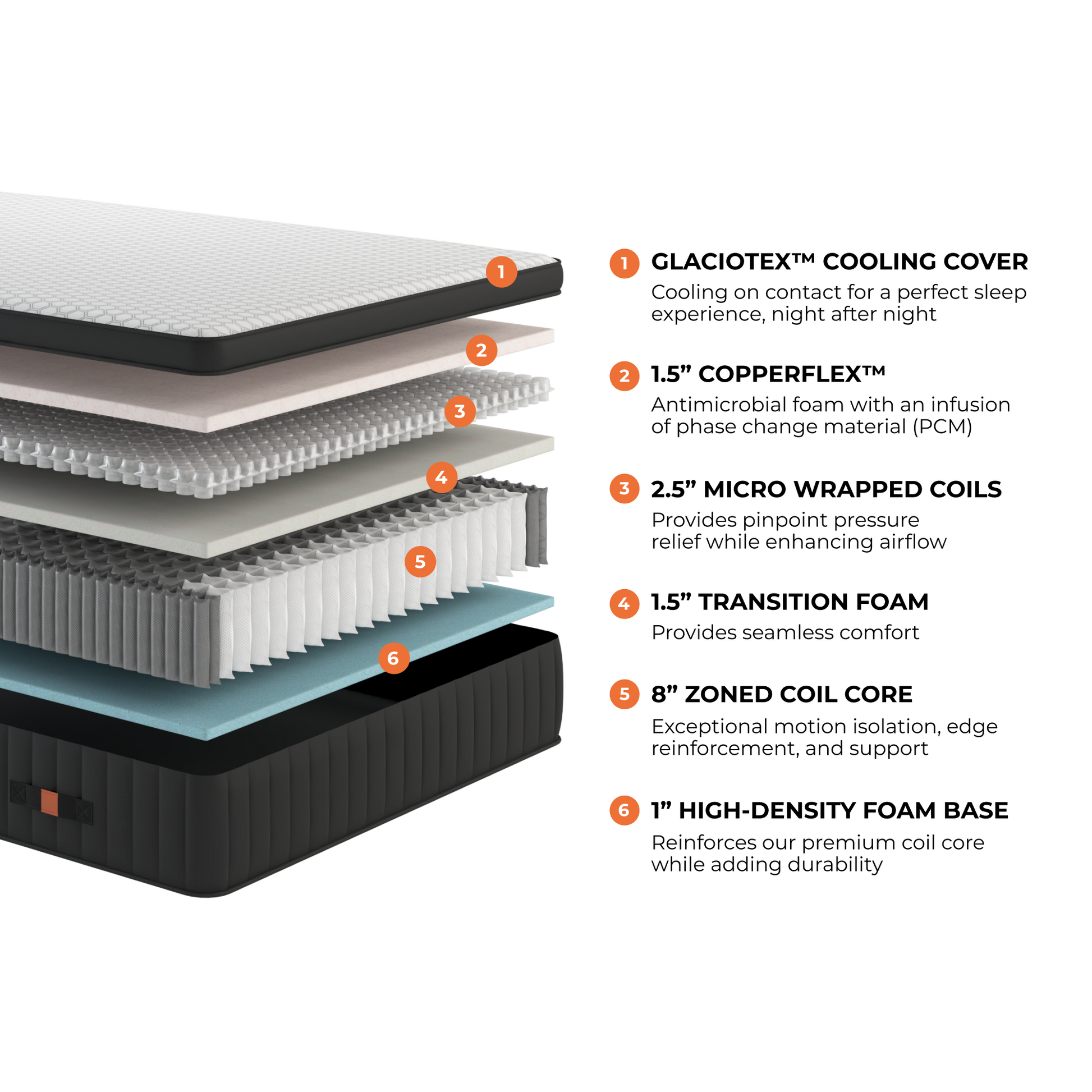 1
2
3
4
5
6

1 GLACIOTEX™ COOLING COVER
Cooling on contact for a perfect sleep experience, night after night

2 1.5” COPPERFLEX™
Antimicrobial foam with an infusion of phase change material (PCM)

3 2.5” MICRO WRAPPED COILS
Provides pinpoint pressure relief while enhancing airflow

4 1.5” TRANSITION FOAM
Provides seamless comfort

5 8” ZONED COIL CORE
Exceptional motion isolation, edge reinforcement, and support

6 1” HIGH-DENSITY FOAM BASE
Reinforces our premium coil core while adding durability