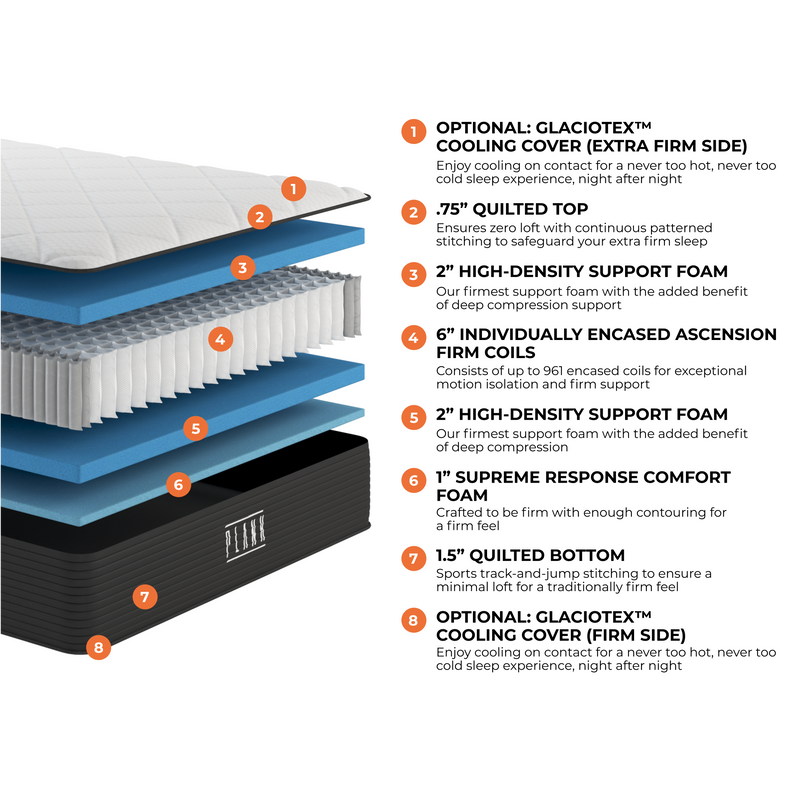 1
2
3
4
5
6
PLANK
7
8

1 OPTIONAL: GLACIOTEX™ COOLING COVER (EXTRA FIRM SIDE)
Enjoy cooling on contact for a never too hot, never too cold sleep experience, night after night

2 .75” QUILTED TOP
Ensures zero loft with continuous patterned stitching to safeguard your extra firm sleep

3 2” HIGH-DENSITY SUPPORT FOAM
Our firmest support foam with the added benefit of deep compression support

4 6” INDIVIDUALLY ENCASED ASCENSION FIRM COILS
Consists of up to 961 encased coils for exceptional motion isolation and firm support

5 2” HIGH-DENSITY SUPPORT FOAM
Our firmest support foam with the added benefit of deep compression

6 1” SUPREME RESPONSE COMFORT FOAM
Crafted to be firm with enough contouring for a firm feel

7 1.5” QUILTED BOTTOM
Sports track-and-jump stitching to ensure a minimal loft for a traditionally firm feel

8 OPTIONAL: GLACIOTEX™ COOLING COVER (FIRM SIDE)
Enjoy cooling on contact for a never too hot, never too cold sleep experience, night after night