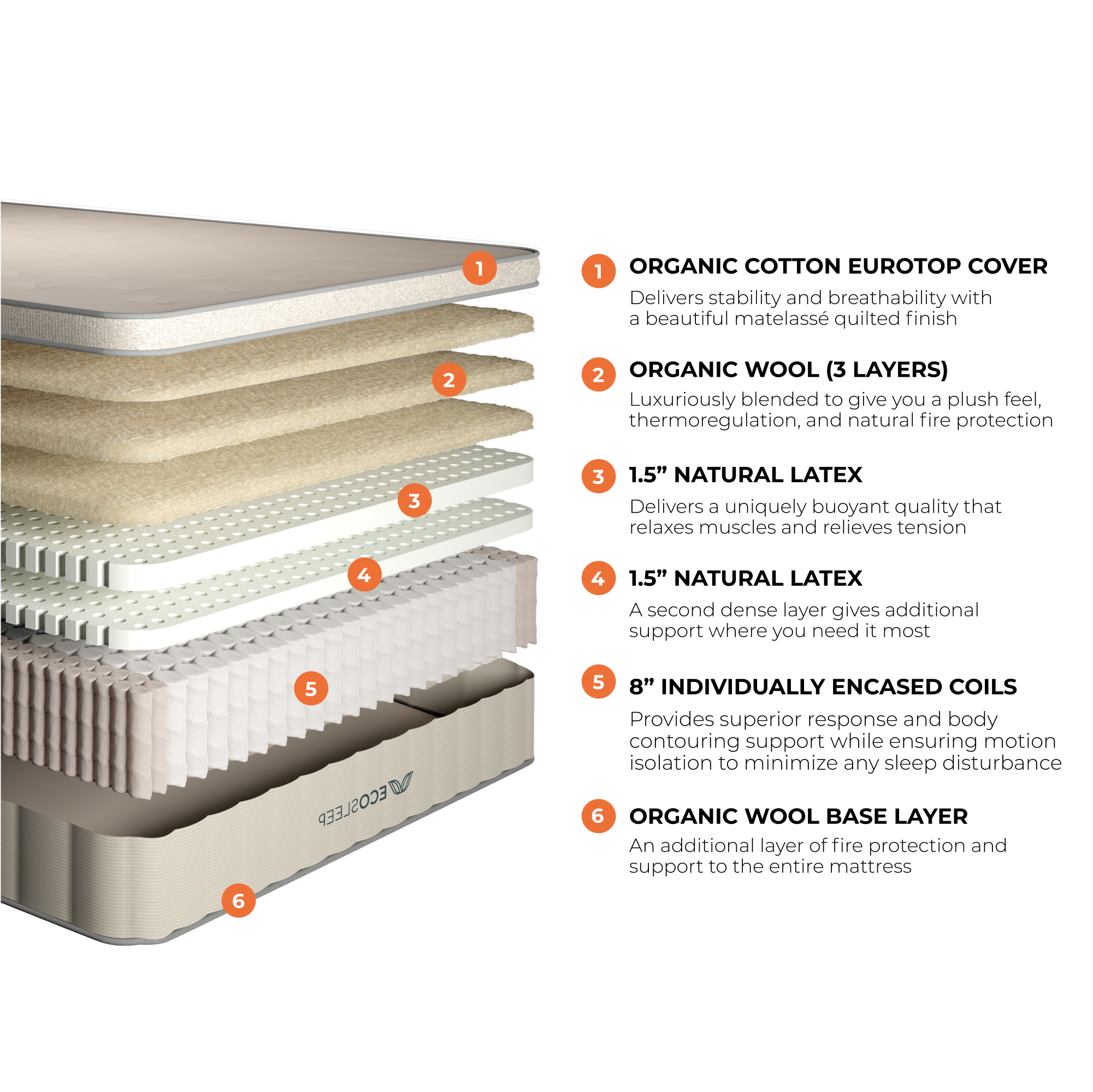 1

2

3

4

5

ECOSLEEP

6

1 ORGANIC COTTON EUROTOP COVER

Delivers stability and breathability with a beautiful matelassé quilted finish

2 ORGANIC WOOL (3 LAYERS)

Luxuriously blended to give you a plush feel, thermoregulation, and natural fire protection

3 1.5” NATURAL LATEX

Delivers a uniquely buoyant quality that relaxes muscles and relieves tension

4 1.5” NATURAL LATEX

A second dense layer gives additional support where you need it most

5 8” INDIVIDUALLY ENCASED COILS

Provides superior response and body contouring support while ensuring motion isolation to minimize any sleep disturbance

6 ORGANIC WOOL BASE LAYER

An additional layer of fire protection and support to the entire mattress