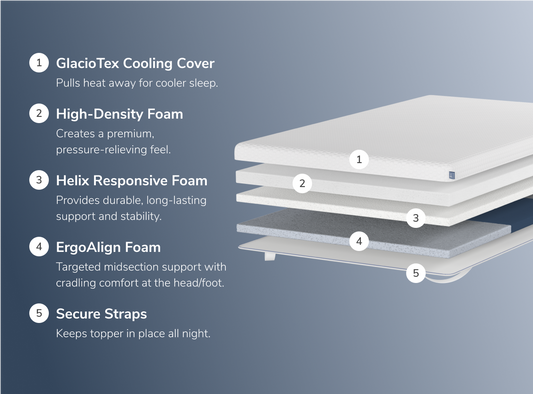 1 GlacioTex Cooling Cover
Pulls heat away for cooler sleep.

2 High-Density Foam
Creates a premium, pressure-relieving feel.

3 Helix Responsive Foam
Provides durable, long-lasting support and stability.

4 ErgoAlign Foam
Targeted midsection support with cradling comfort at the head/foot.

5 Secure Straps
Keeps topper in place all night.

1
2
3
4
5