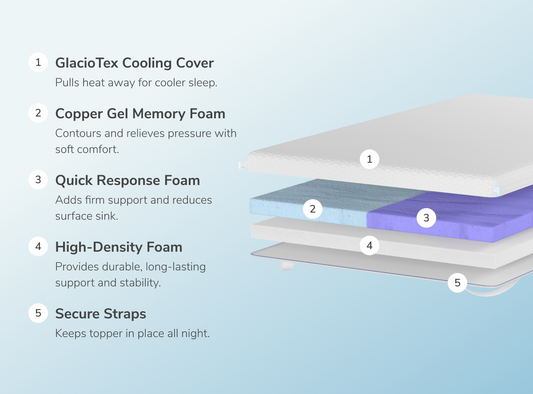 1 GlacioTex Cooling Cover
Pulls heat away for cooler sleep.

2 Copper Gel Memory Foam
Contours and relieves pressure with soft comfort.

3 Quick Response Foam
Adds firm support and reduces surface sink.

4 High-Density Foam
Provides durable, long-lasting support and stability.

5 Secure Straps
Keeps topper in place all night.

1

2

3

4

5