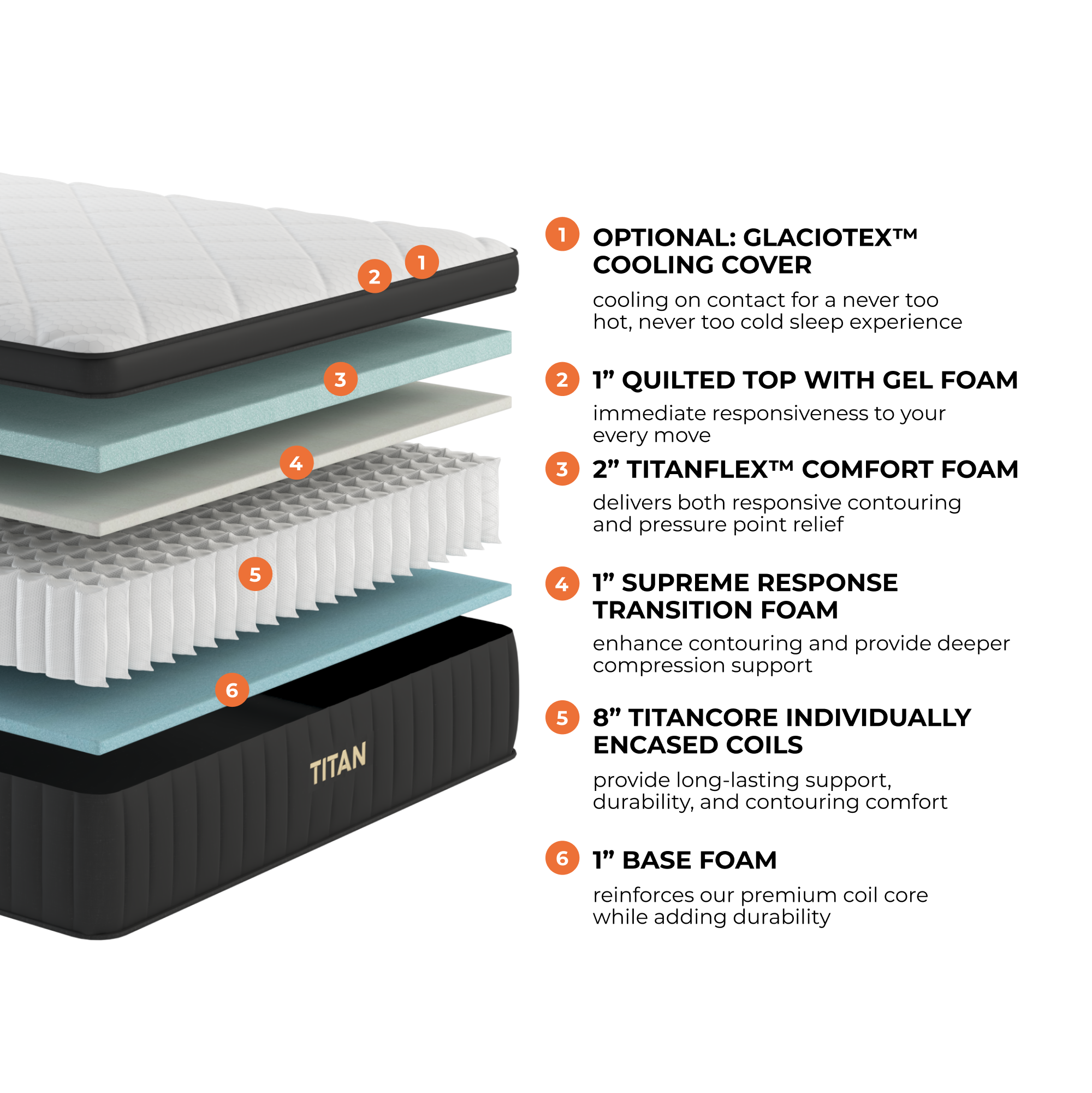 1
2
3
4
5
6
TITAN

1 OPTIONAL: GLACIOTEX™ COOLING COVER
cooling on contact for a never too hot, never too cold sleep experience

2 1” QUILTED TOP WITH GEL FOAM
immediate responsiveness to your every move

3 2” TITANFLEX™ COMFORT FOAM
delivers both responsive contouring and pressure point relief

4 1” SUPREME RESPONSE TRANSITION FOAM
enhance contouring and provide deeper compression support

5 8” TITANCORE INDIVIDUALLY ENCASED COILS
provide long-lasting support, durability, and contouring comfort

6 1” BASE FOAM
reinforces our premium coil core while adding durability