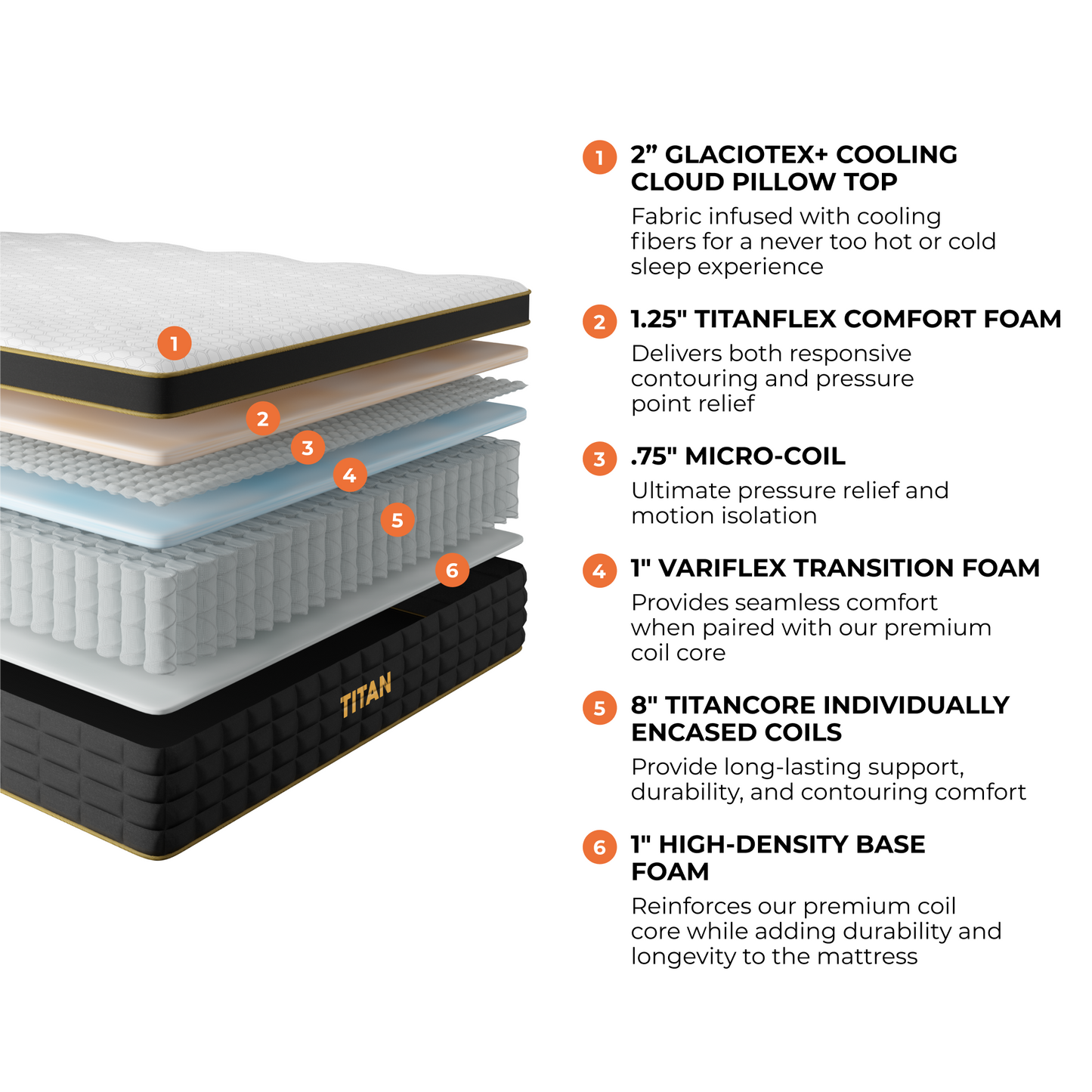 1
2
3
4
5
6
TITAN

1 2” GLACIOTEX+ COOLING CLOUD PILLOW TOP

Fabric infused with cooling fibers for a never too hot or cold sleep experience

2 1.25" TITANFLEX COMFORT FOAM

Delivers both responsive contouring and pressure point relief

3 .75" MICRO-COIL

Ultimate pressure relief and motion isolation

4 1" VARIFLEX TRANSITION FOAM

Provides seamless comfort when paired with our premium coil core

5 8" TITANCORE INDIVIDUALLY ENCASED COILS

Provide long-lasting support, durability, and contouring comfort

6 1" HIGH-DENSITY BASE FOAM

Reinforces our premium coil core while adding durability and longevity to the mattress