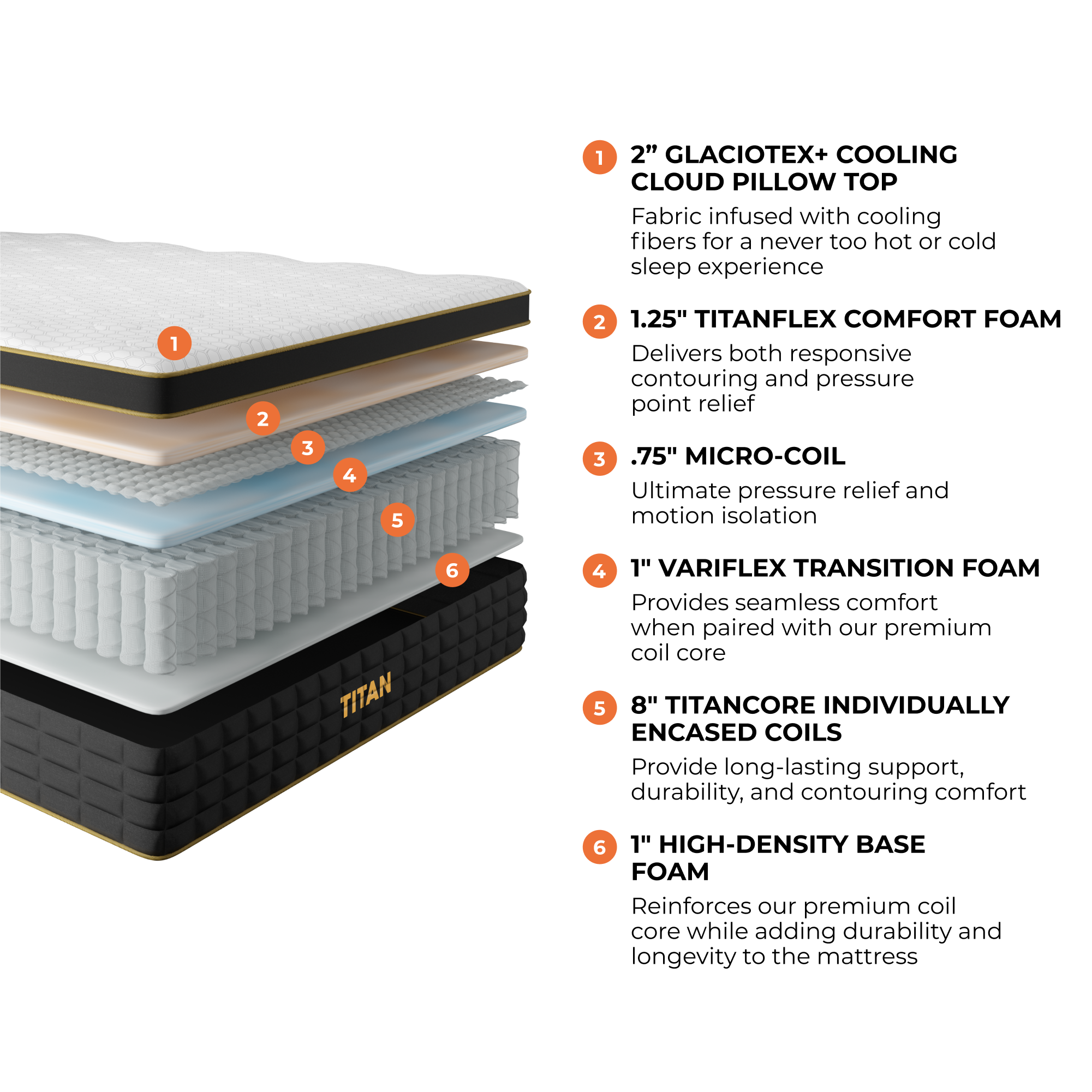 1
2
3
4
5
6
TITAN

1 2” GLACIOTEX+ COOLING CLOUD PILLOW TOP
Fabric infused with cooling fibers for a never too hot or cold sleep experience

2 1.25" TITANFLEX COMFORT FOAM
Delivers both responsive contouring and pressure point relief

3 .75" MICRO-COIL
Ultimate pressure relief and motion isolation

4 1" VARIFLEX TRANSITION FOAM
Provides seamless comfort when paired with our premium coil core

5 8" TITANCORE INDIVIDUALLY ENCASED COILS
Provide long-lasting support, durability, and contouring comfort

6 1" HIGH-DENSITY BASE FOAM
Reinforces our premium coil core while adding durability and longevity to the mattress